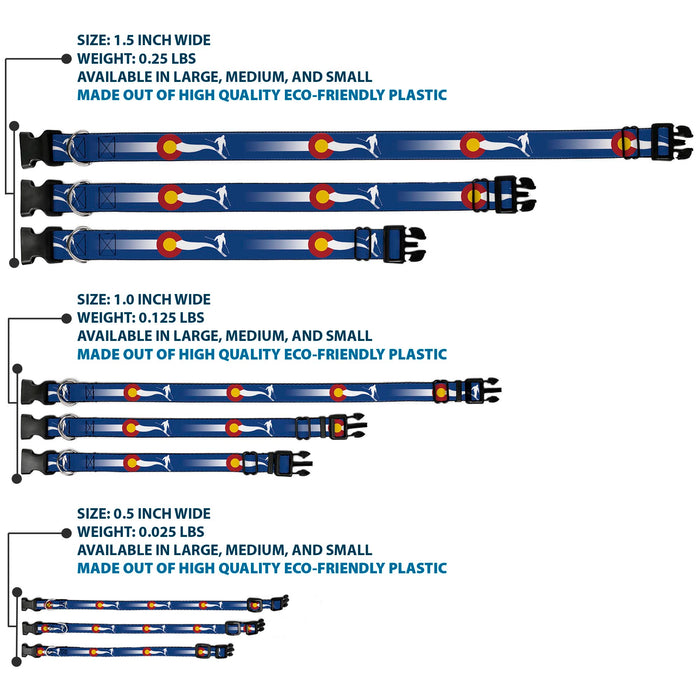 SIZE: 1.5 INCH WIDE
WEIGHT: 0.25 LBS
AVAILABLE IN LARGE, MEDIUM, AND SMALL
MADE OUT OF HIGH QUALITY ECO-FRIENDLY PLASTIC

SIZE: 1.0 INCH WIDE
WEIGHT: 0.125 LBS
AVAILABLE IN LARGE, MEDIUM, AND SMALL
MADE OUT OF HIGH QUALITY ECO-FRIENDLY PLASTIC

SIZE: 0.5 INCH WIDE
WEIGHT: 0.025 LBS
AVAILABLE IN LARGE, MEDIUM, AND SMALL
MADE OUT OF HIGH QUALITY ECO-FRIENDLY PLASTIC