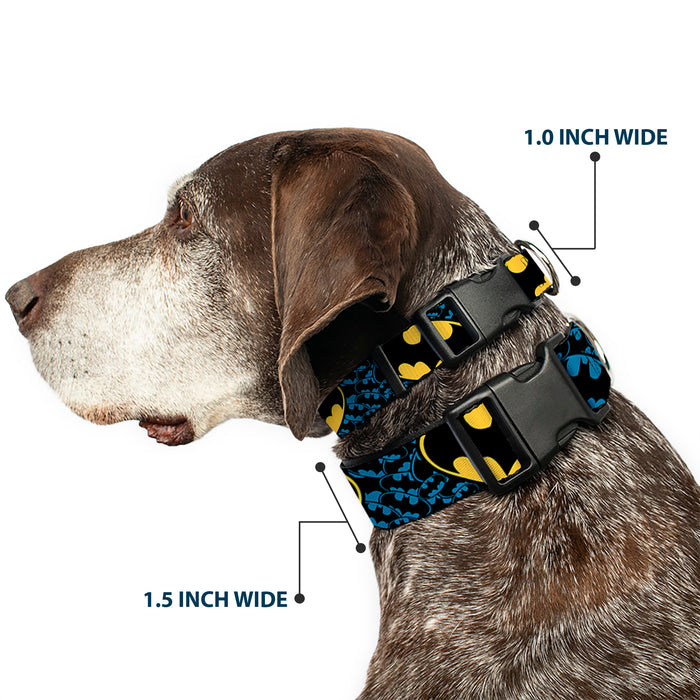 1.0 INCH WIDE

1.5 INCH WIDE