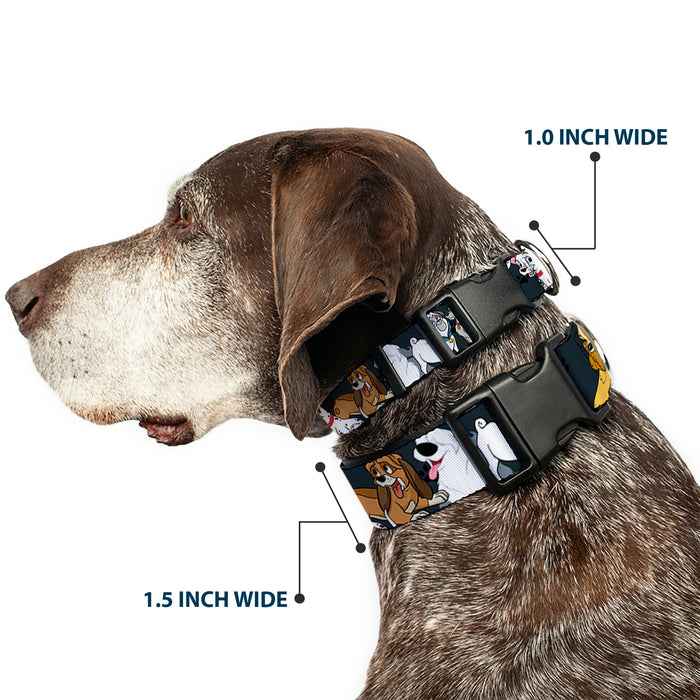 1.0 INCH WIDE

1.5 INCH WIDE