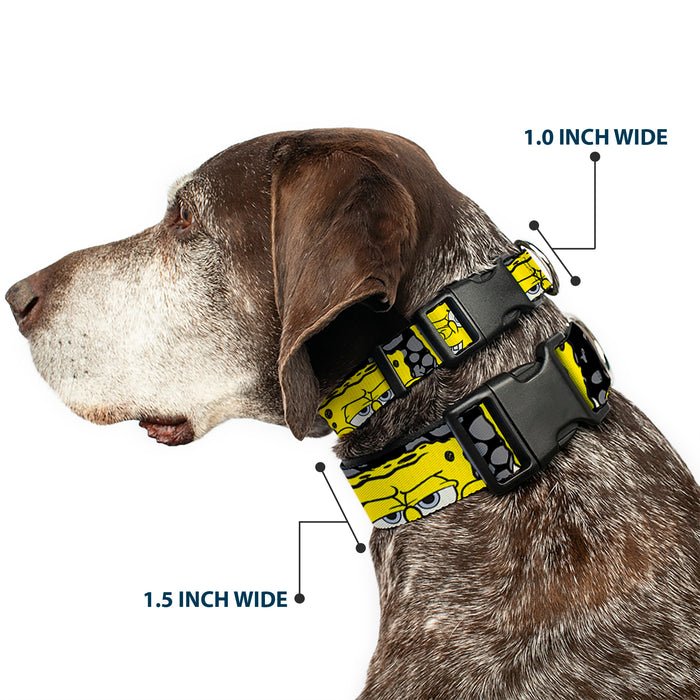 1.0 INCH WIDE

1.5 INCH WIDE