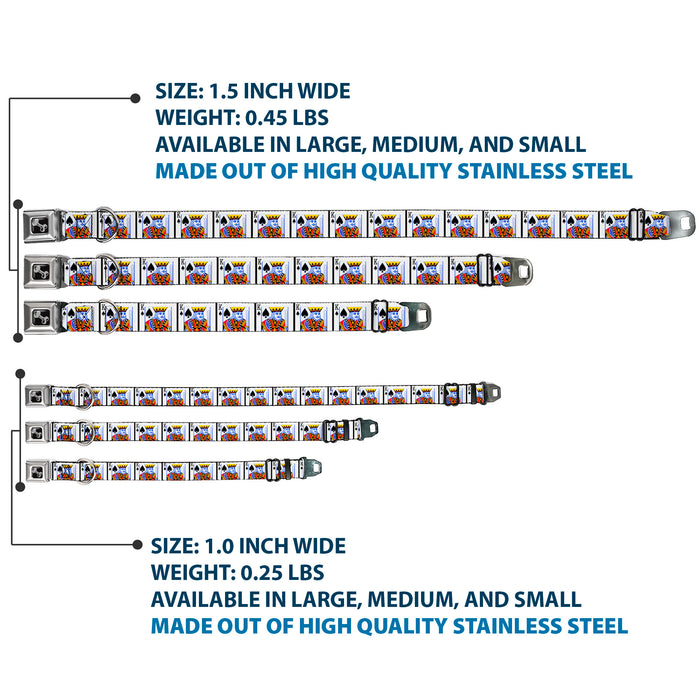 SIZE: 1.5 INCH WIDE
WEIGHT: 0.45 LBS
AVAILABLE IN LARGE, MEDIUM, AND SMALL
MADE OUT OF HIGH QUALITY STAINLESS STEEL

SIZE: 1.0 INCH WIDE
WEIGHT: 0.25 LBS
AVAILABLE IN LARGE, MEDIUM, AND SMALL
MADE OUT OF HIGH QUALITY STAINLESS STEEL